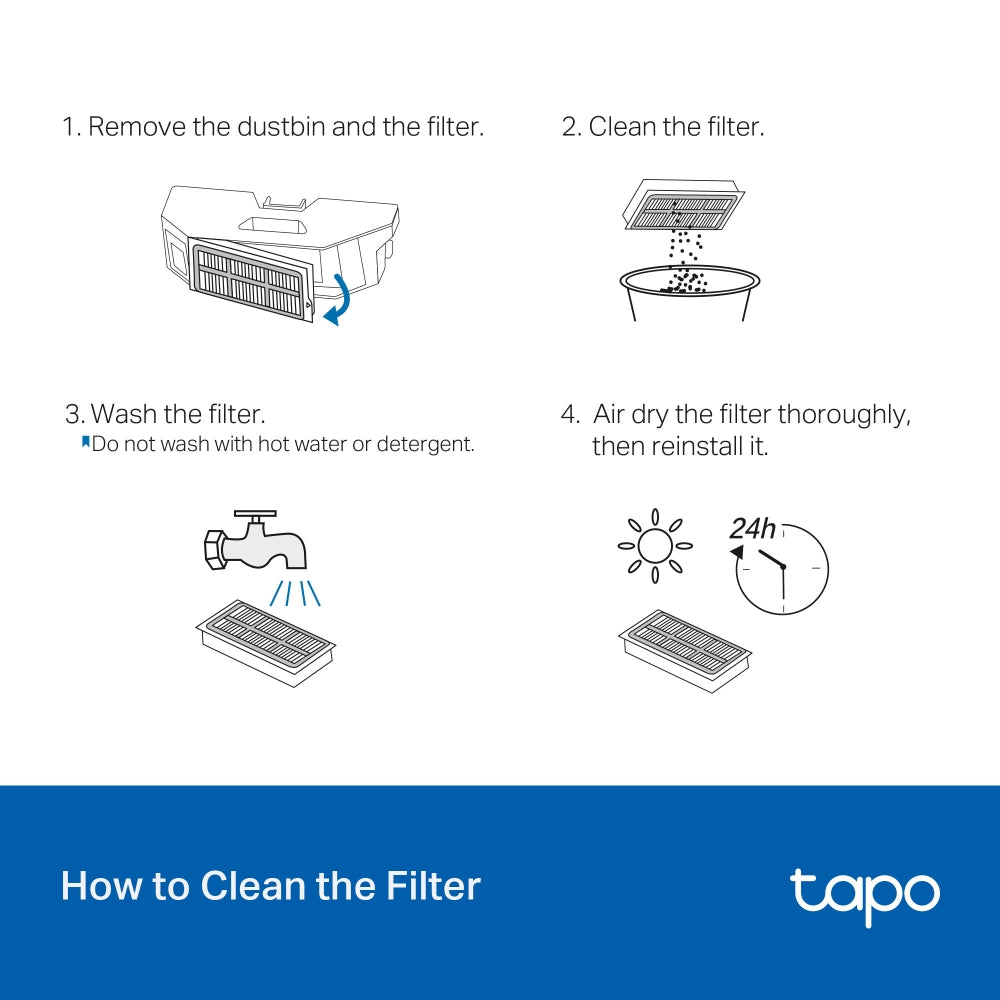 1. Remove the dustbin and the filter.

2. Clean the filter.

3. Wash the filter.
Do not wash with hot water or detergent.

4. Air dry the filter thoroughly, then reinstall it.

24h

How to Clean the Filter

tapo