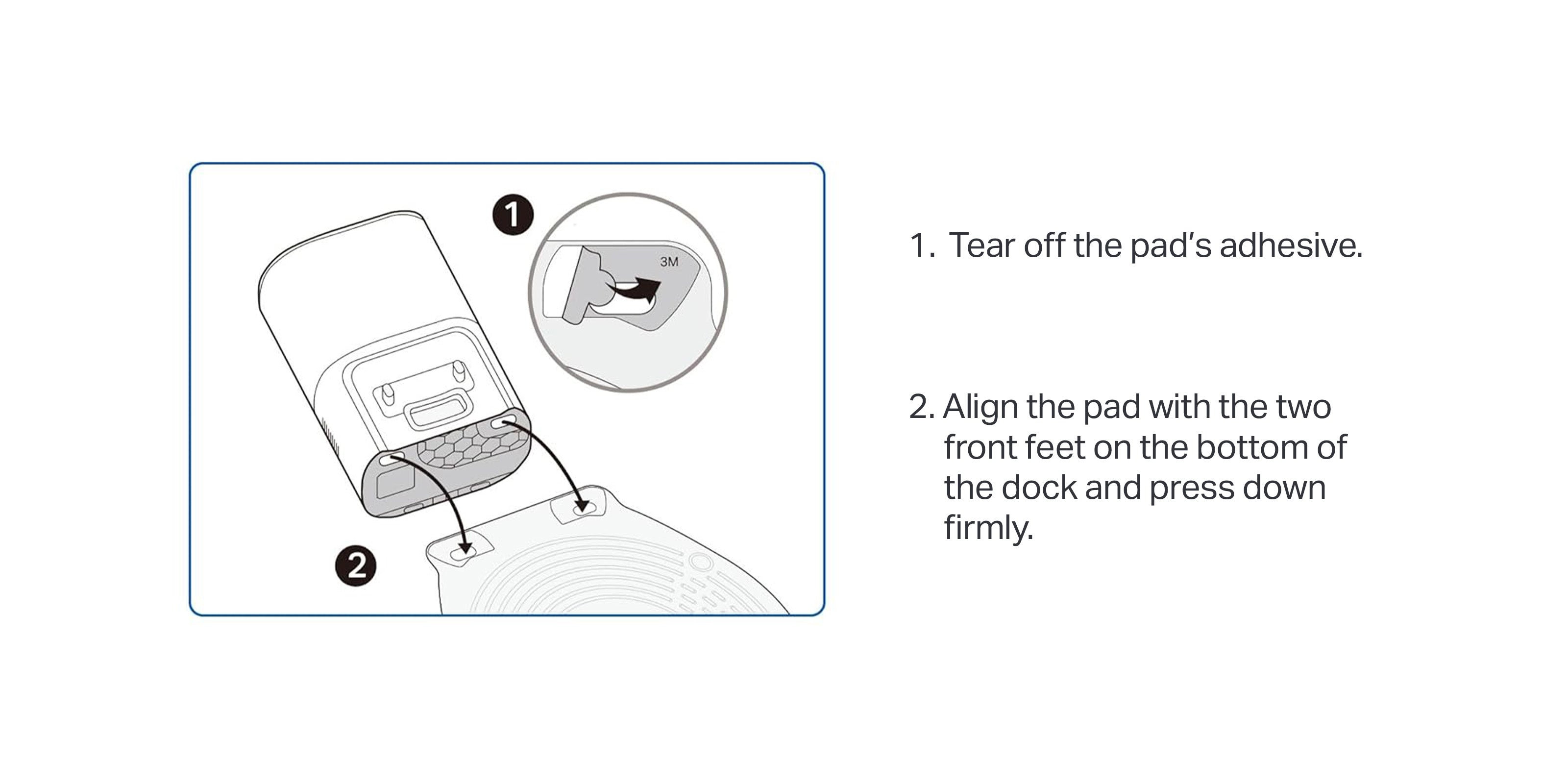 1

3M

2

1. Tear off the pad's adhesive.

2. Align the pad with the two front feet on the bottom of the dock and press down firmly.