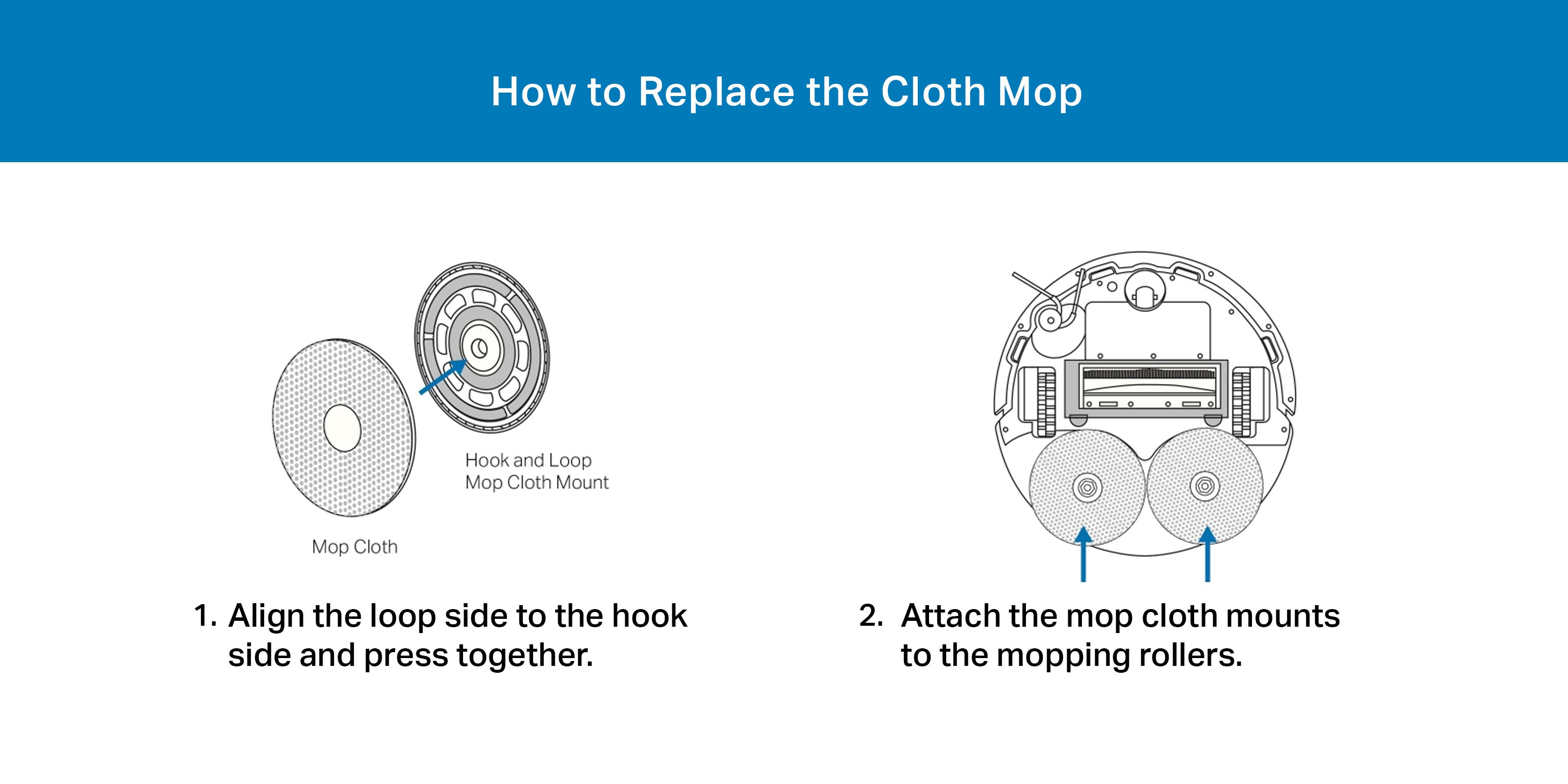 How to Replace the Cloth Mop

Hook and Loop Mop Cloth Mount

Mop Cloth

1. Align the loop side to the hook side and press together.

2. Attach the mop cloth mounts to the mopping rollers.