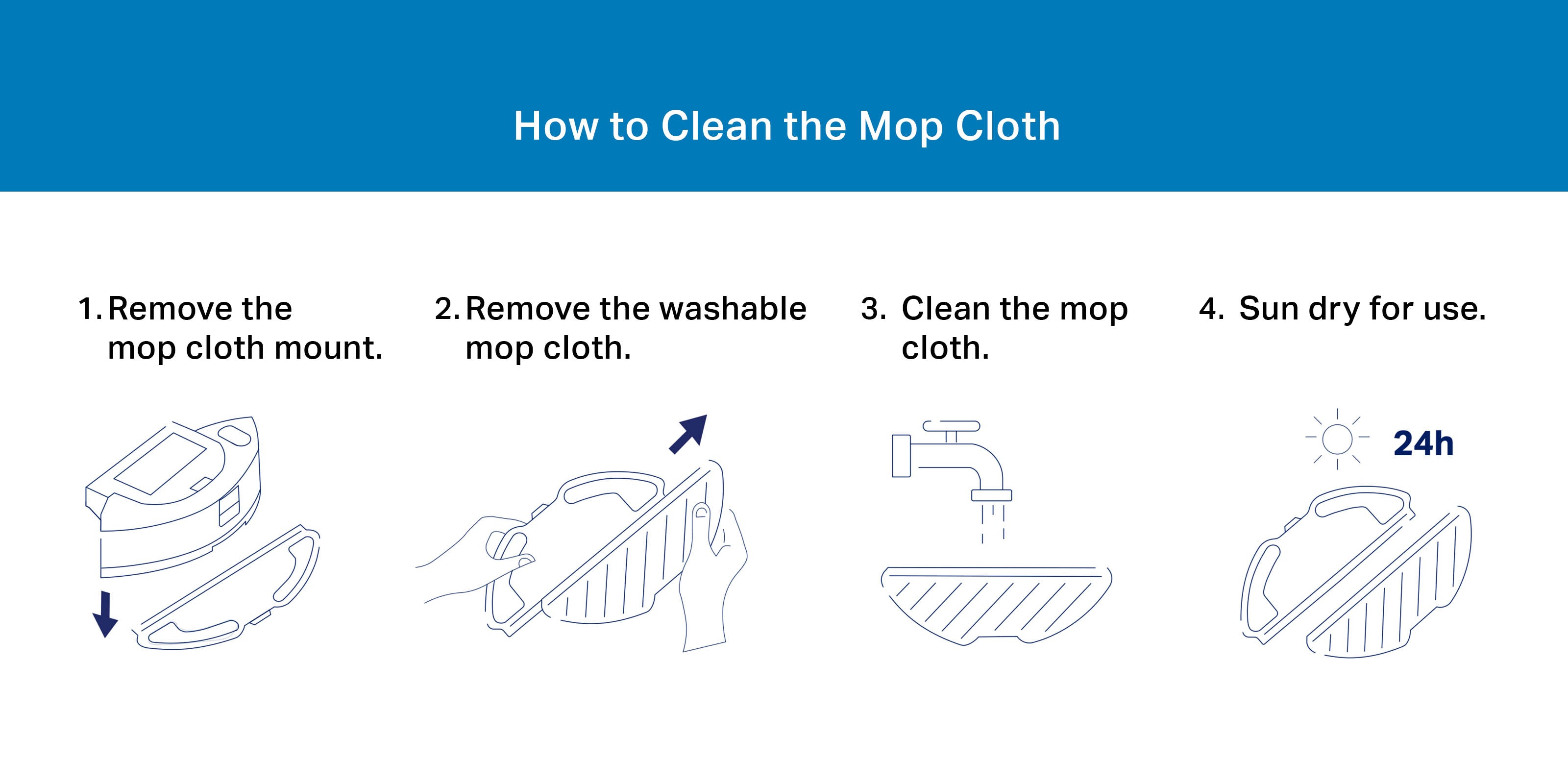 How to Clean the Mop Cloth

1. Remove the mop cloth mount.

2. Remove the washable mop cloth.

3. Clean the mop cloth.

4. Sun dry for use.

24h