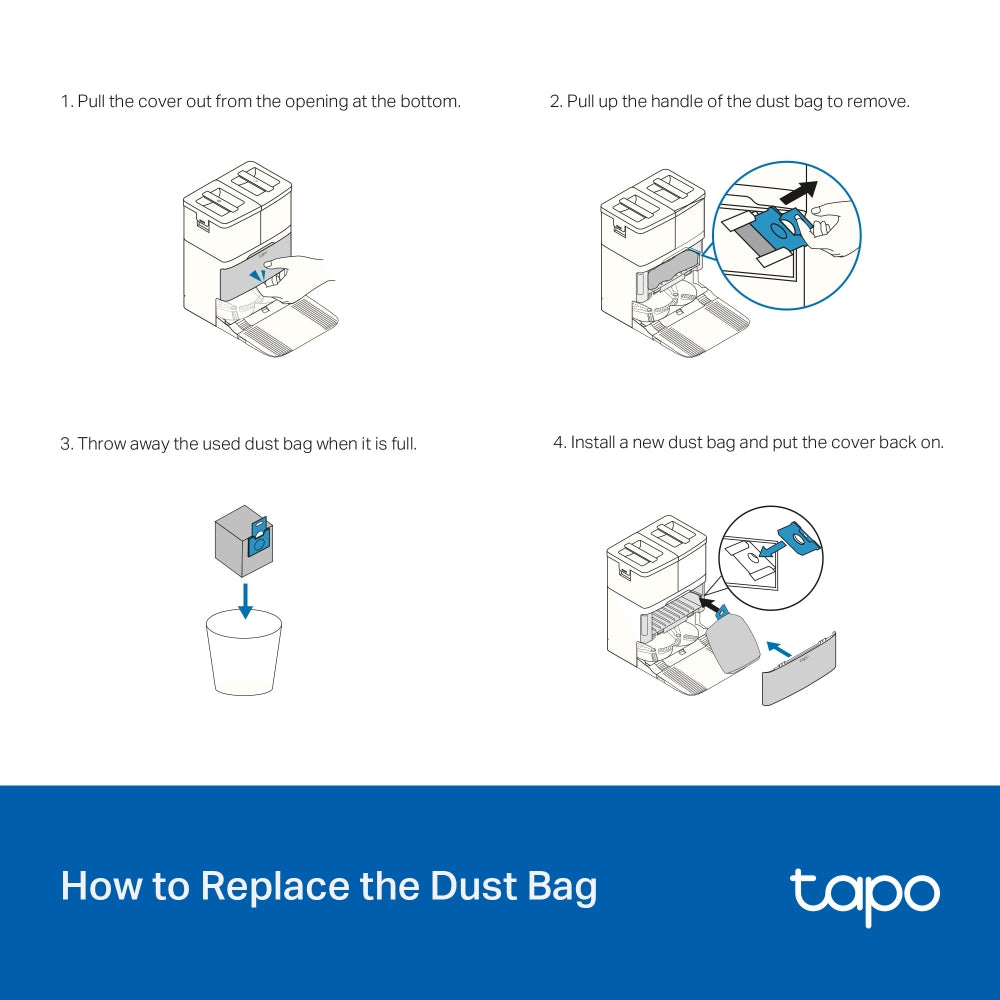 1. Pull the cover out from the opening at the bottom.

2. Pull up the handle of the dust bag to remove.

3. Throw away the used dust bag when it is full.

4. Install a new dust bag and put the cover back on.

How to Replace the Dust Bag

tapo