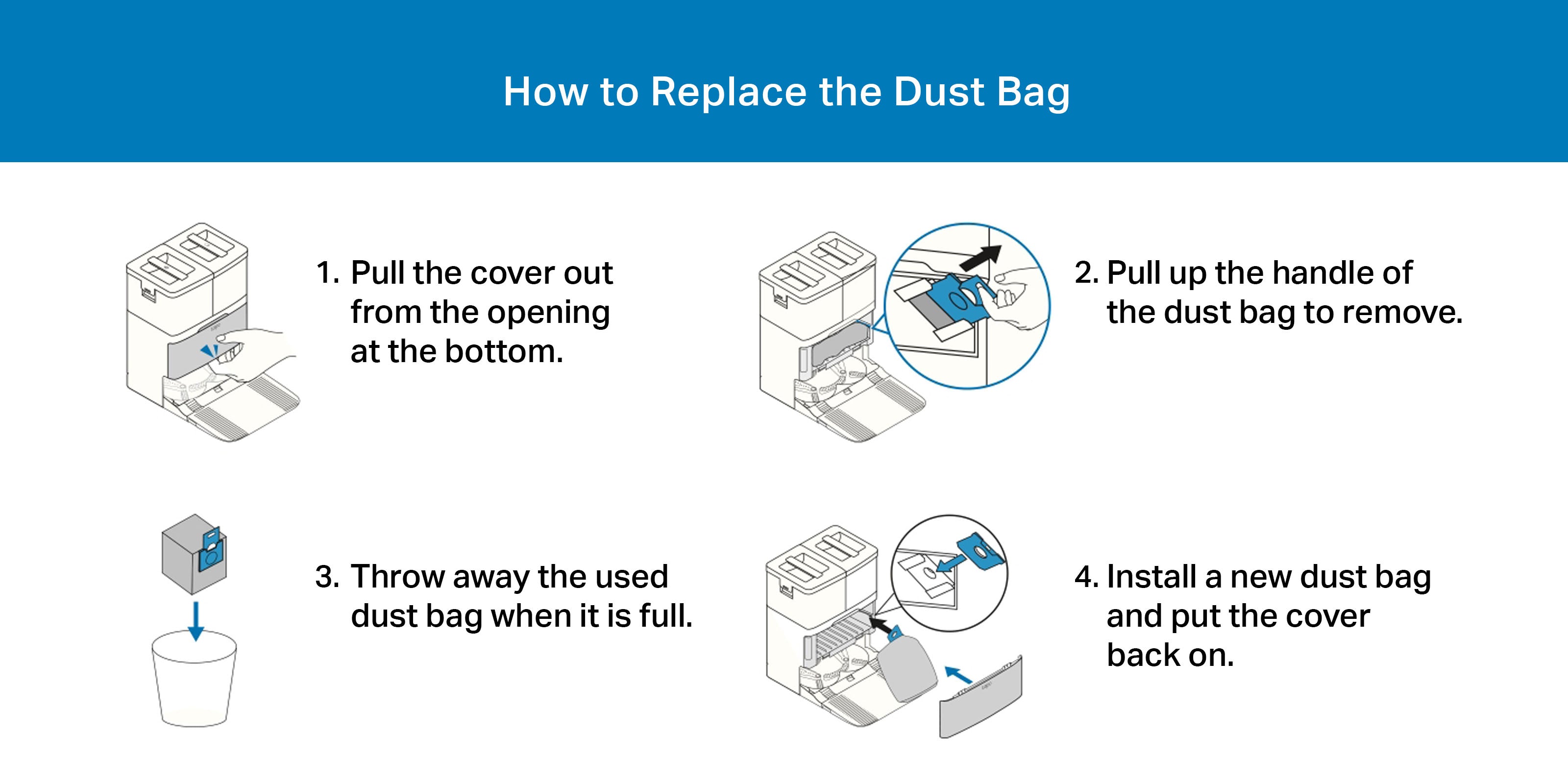 How to Replace the Dust Bag

1. Pull the cover out from the opening at the bottom.

2. Pull up the handle of the dust bag to remove.

3. Throw away the used dust bag when it is full.

4. Install a new dust bag and put the cover back on.