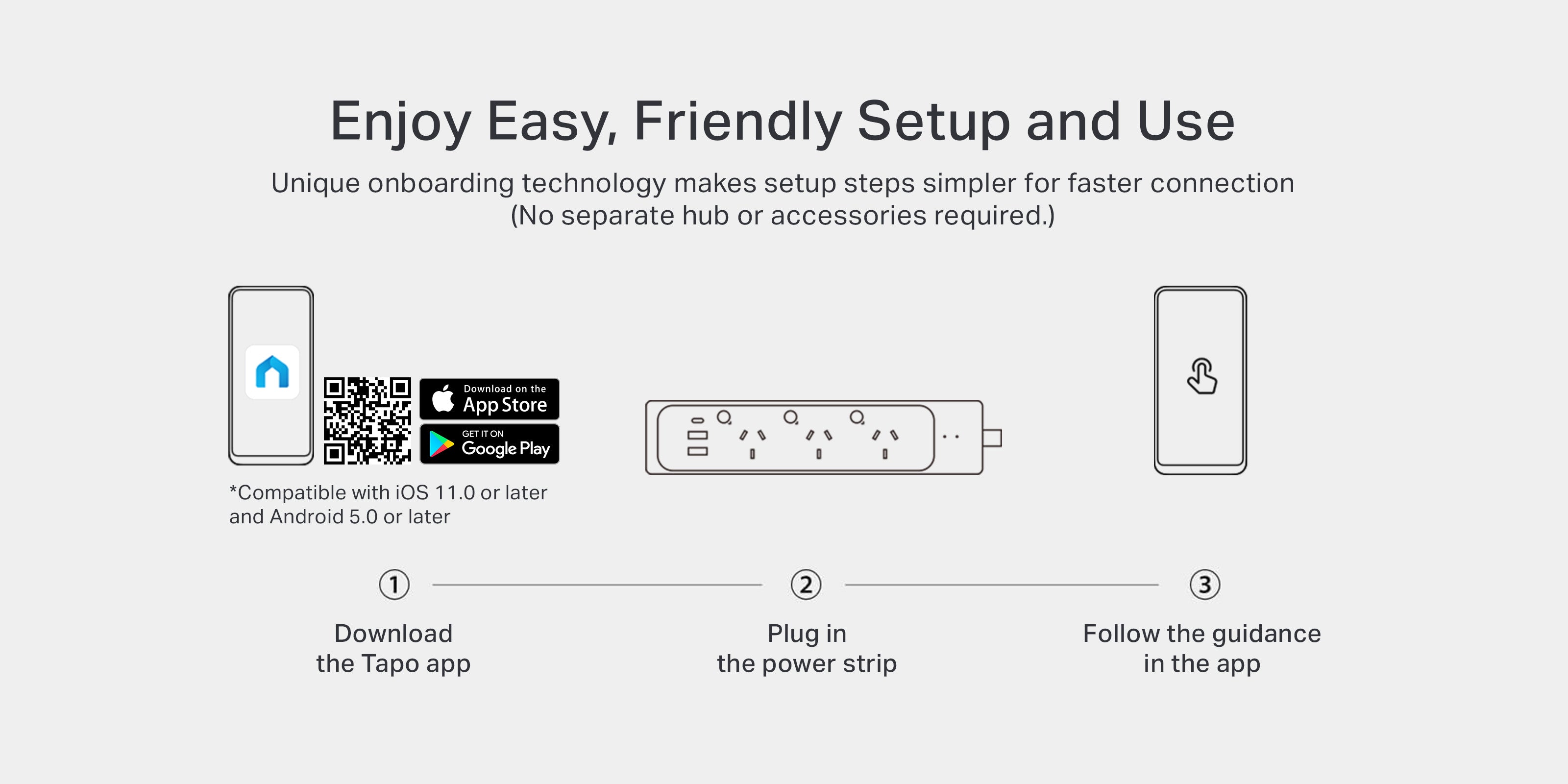 Enjoy Easy, Friendly Setup and Use

Unique onboarding technology makes setup steps simpler for faster connection
(No separate hub or accessories required.)

Download on the App Store

GET IT ON Google Play

*Compatible with iOS 11.0 or later and Android 5.0 or later

1

Download the Tapo app

2

Plug in the power strip

3

Follow the guidance in the app