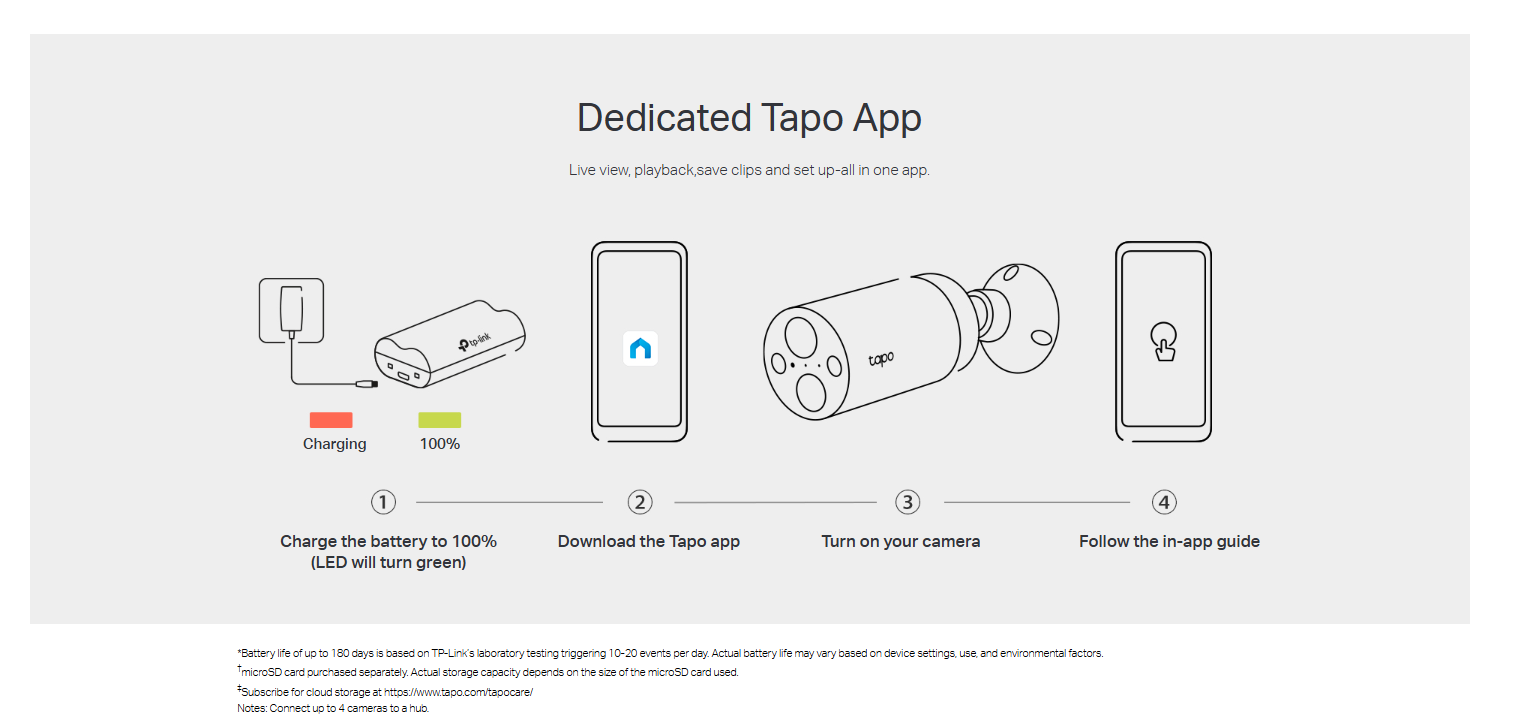 Dedicated Tapo App

Live view, playback,save clips and set up-all in one app.

tp-link

Charging

100%

tapo

①

Charge the battery to 100% (LED will turn green)

②

Download the Tapo app

③

Turn on your camera

④

Follow the in-app guide

*Battery life of up to 180 days is based on TP-Link's laboratory testing triggering 10-20 events per day. Actual battery life may vary based on device settings, use, and environmental factors.

†microSD card purchased separately. Actual storage capacity depends on the size of the microSD card used.

‡Subscribe for cloud storage at https://www.tapo.com/tapocare/

Notes: Connect up to 4 cameras to a hub.