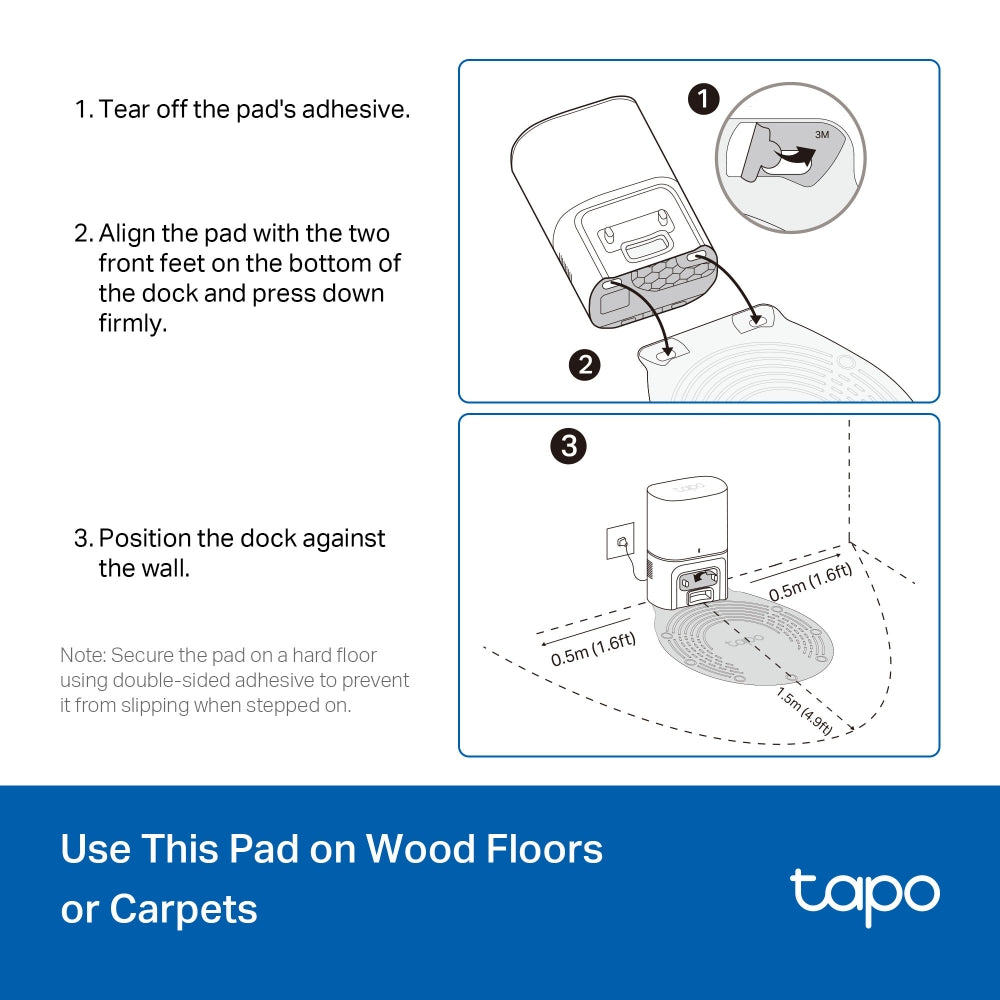 1. Tear off the pad's adhesive.

2. Align the pad with the two front feet on the bottom of the dock and press down firmly.

3. Position the dock against the wall.

Note: Secure the pad on a hard floor using double-sided adhesive to prevent it from slipping when stepped on.

1

3M

2

3

tapo

0.5m (1.6ft)

0.5m (1.6ft)

1.5m (4.9ft)

Use This Pad on Wood Floors or Carpets

tapo