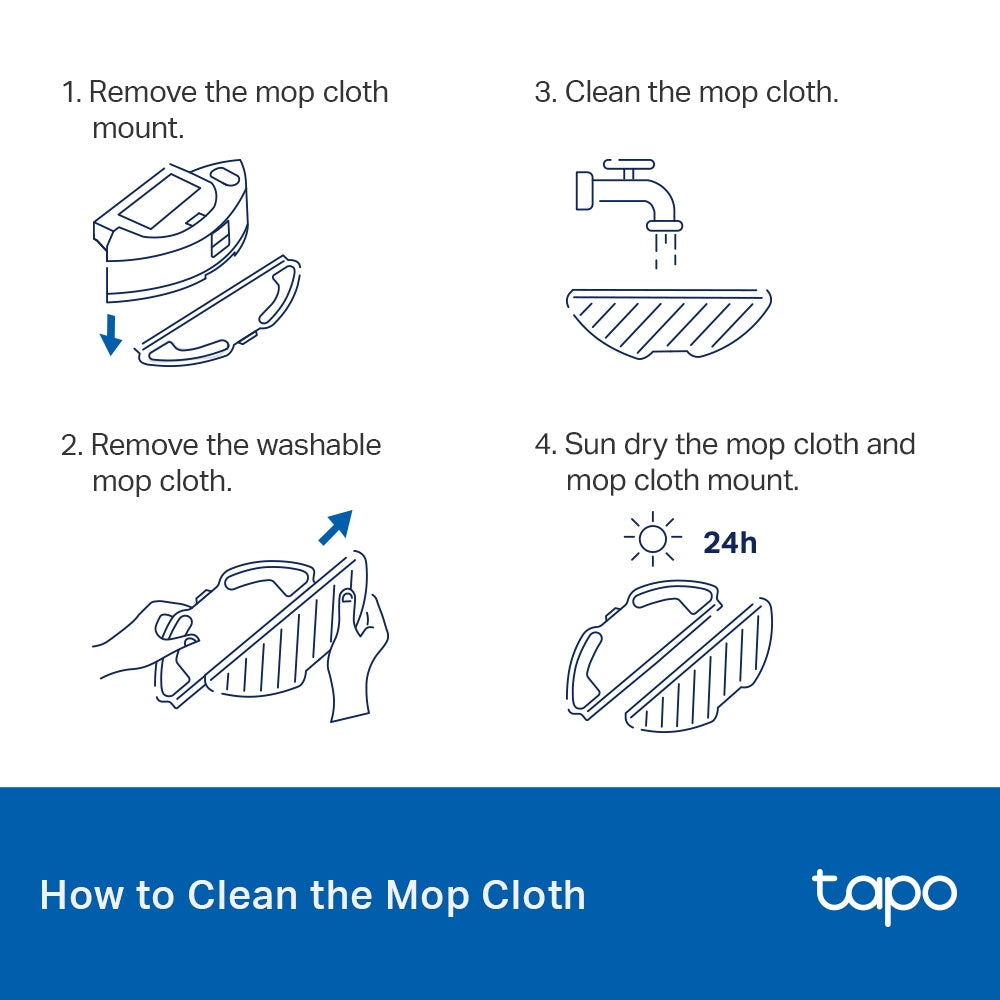 1. Remove the mop cloth mount.

2. Remove the washable mop cloth.

3. Clean the mop cloth.

4. Sun dry the mop cloth and mop cloth mount.

24h

How to Clean the Mop Cloth

tapo