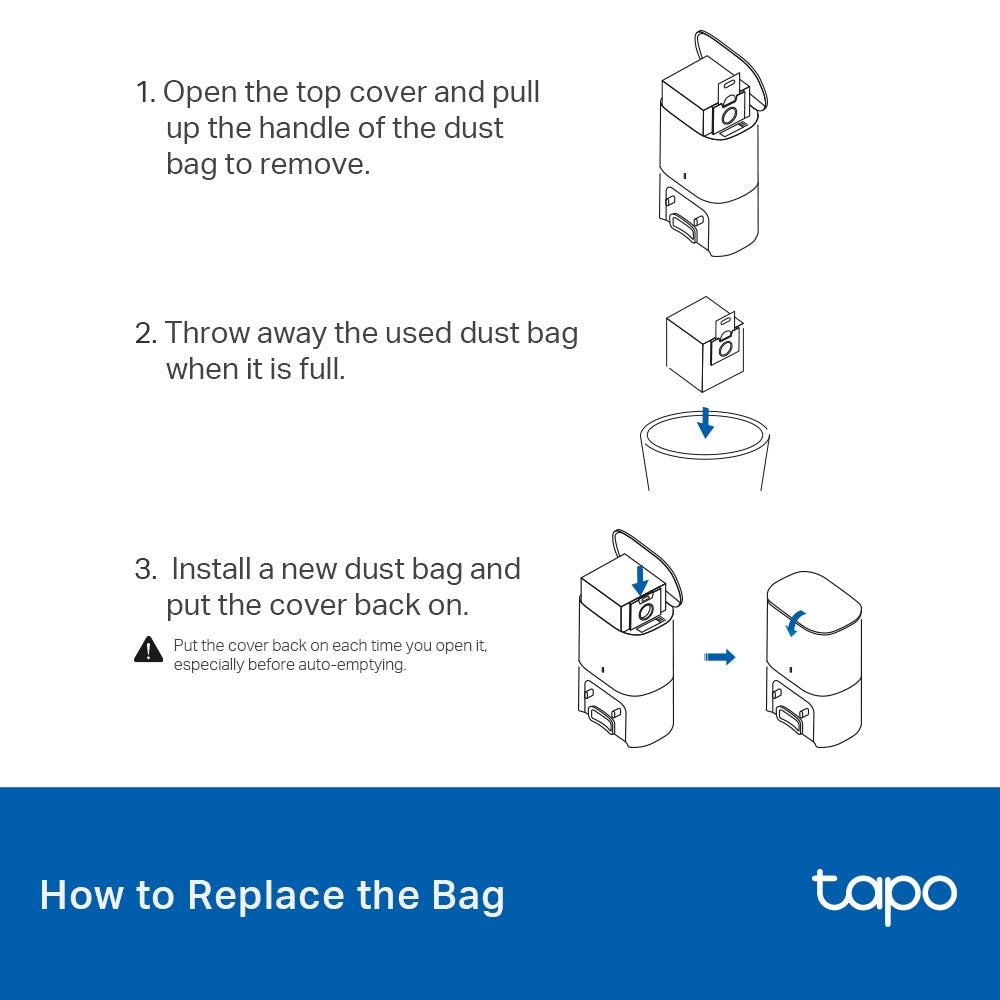 1. Open the top cover and pull up the handle of the dust bag to remove.

2. Throw away the used dust bag when it is full.

3. Install a new dust bag and put the cover back on.

Put the cover back on each time you open it, especially before auto-emptying.

How to Replace the Bag

tapo