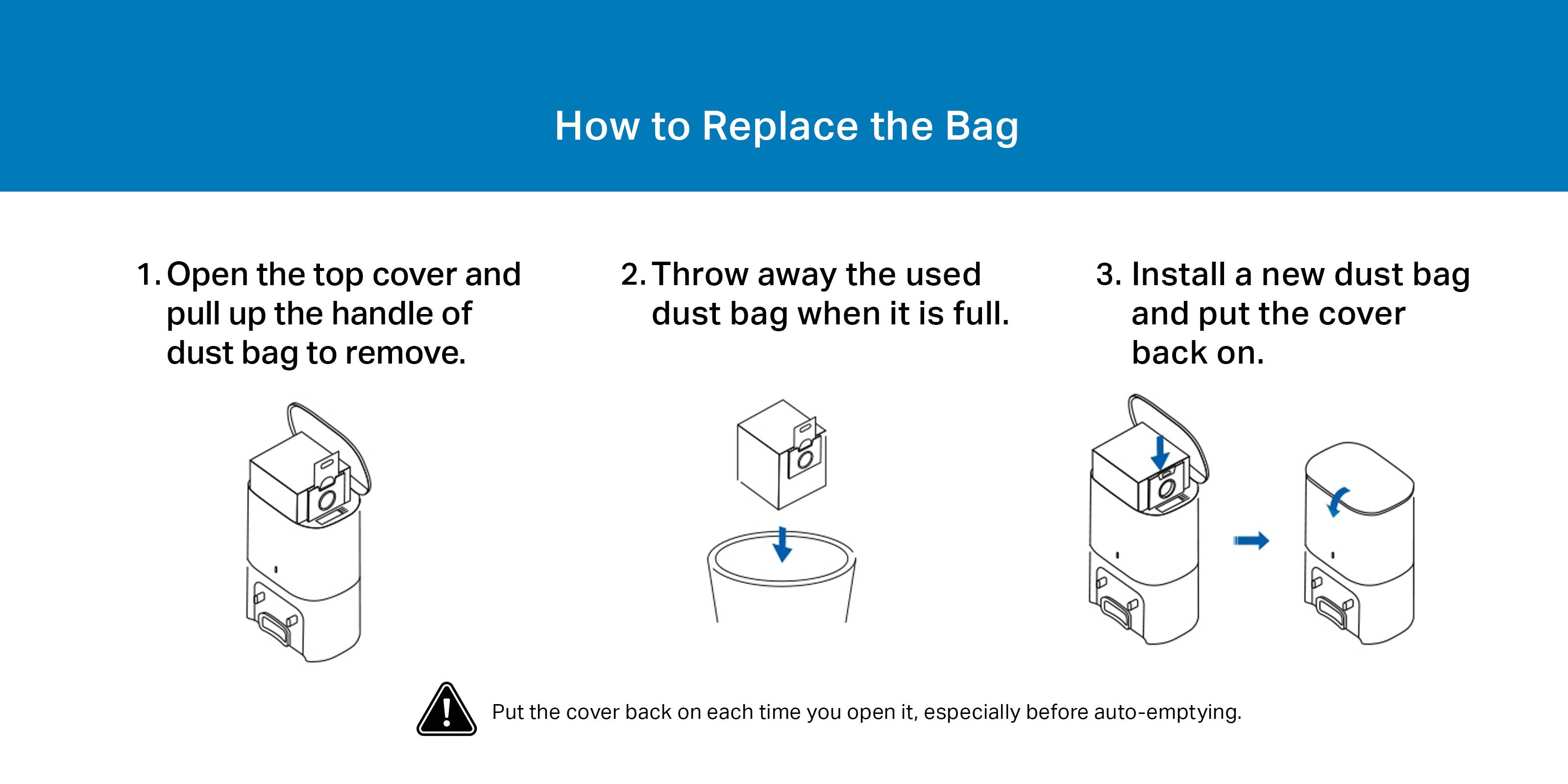 How to Replace the Bag

1. Open the top cover and pull up the handle of dust bag to remove.

2. Throw away the used dust bag when it is full.

3. Install a new dust bag and put the cover back on.

Put the cover back on each time you open it, especially before auto-emptying.