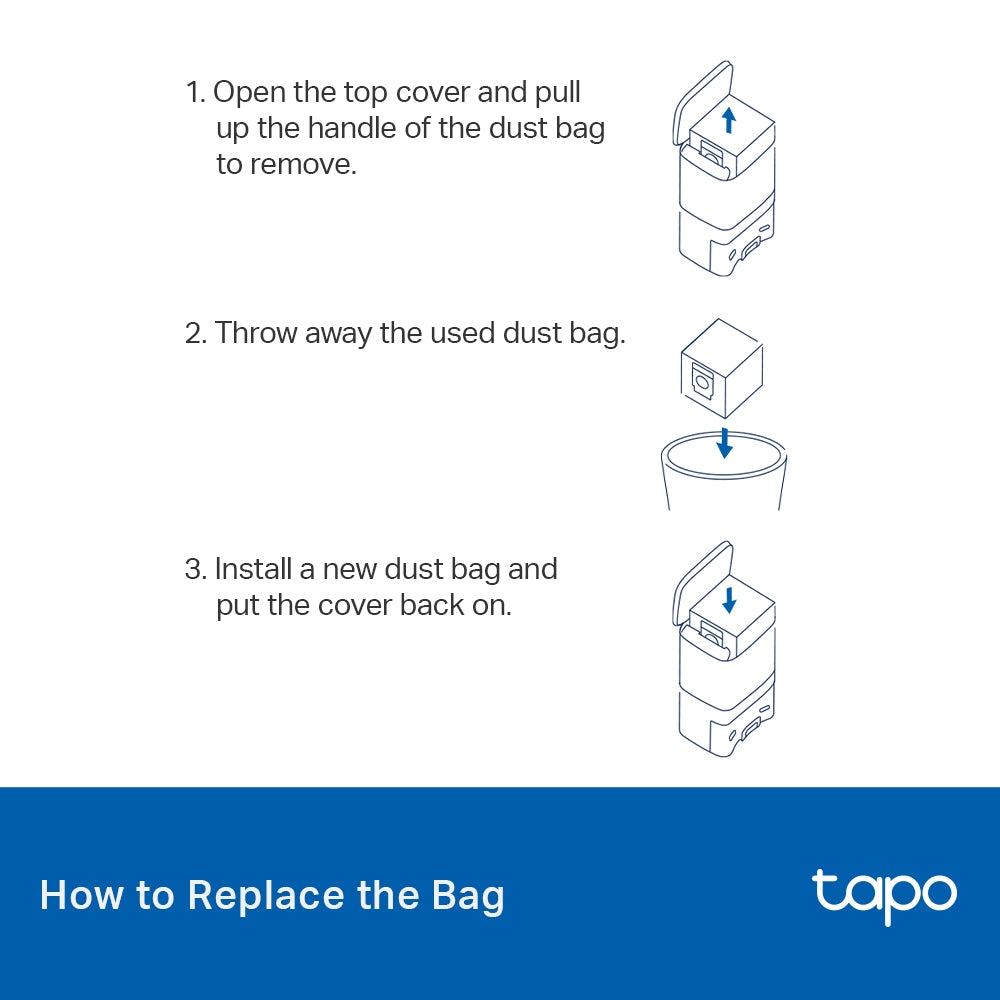 1. Open the top cover and pull up the handle of the dust bag to remove.

2. Throw away the used dust bag.

3. Install a new dust bag and put the cover back on.

How to Replace the Bag

tapo