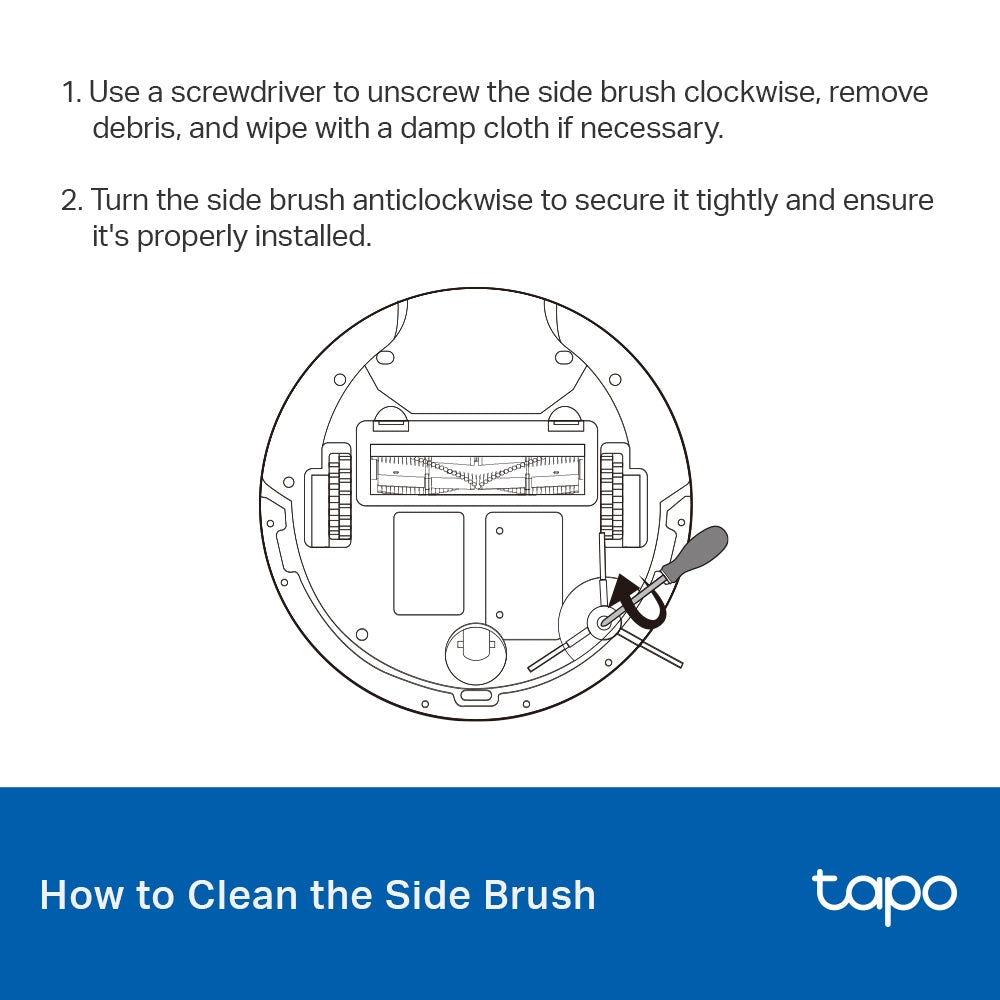 1. Use a screwdriver to unscrew the side brush clockwise, remove debris, and wipe with a damp cloth if necessary.

2. Turn the side brush anticlockwise to secure it tightly and ensure it's properly installed.

How to Clean the Side Brush

tapo