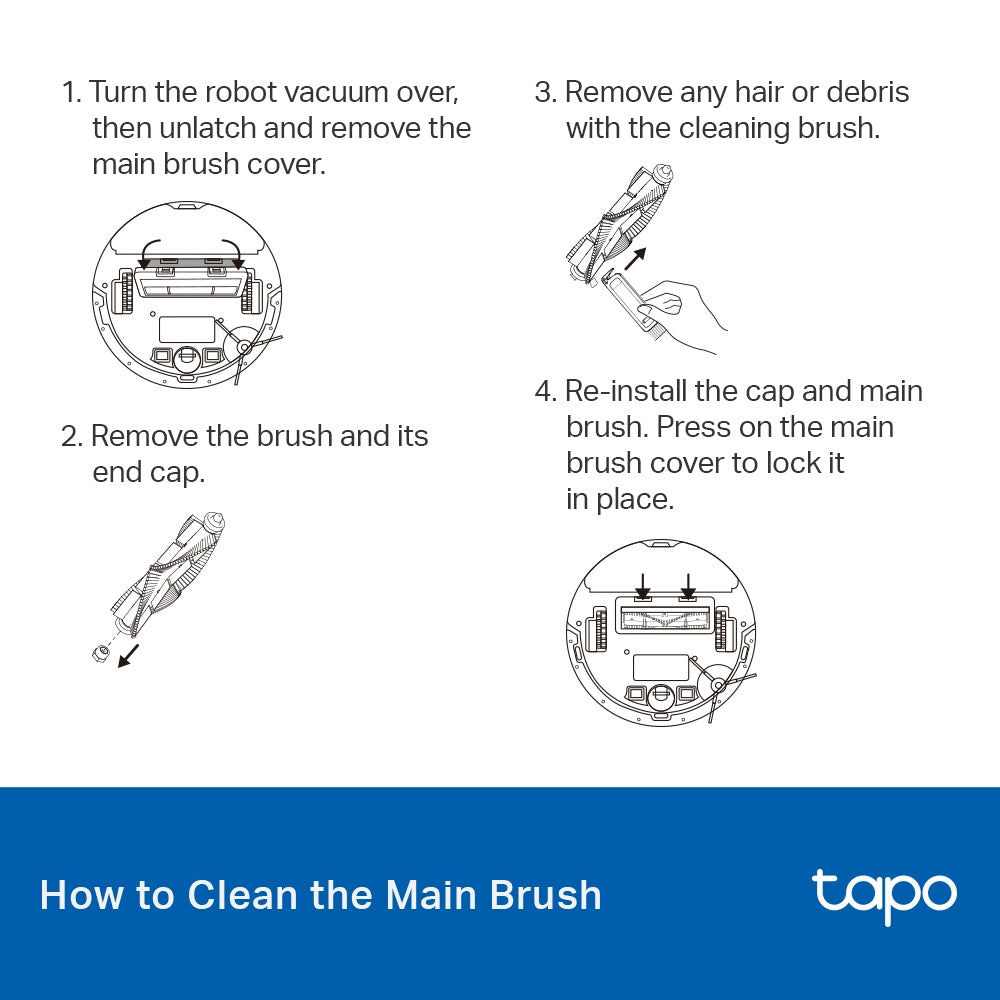 1. Turn the robot vacuum over, then unlatch and remove the main brush cover.

2. Remove the brush and its end cap.

3. Remove any hair or debris with the cleaning brush.

4. Re-install the cap and main brush. Press on the main brush cover to lock it in place.

How to Clean the Main Brush

tapo