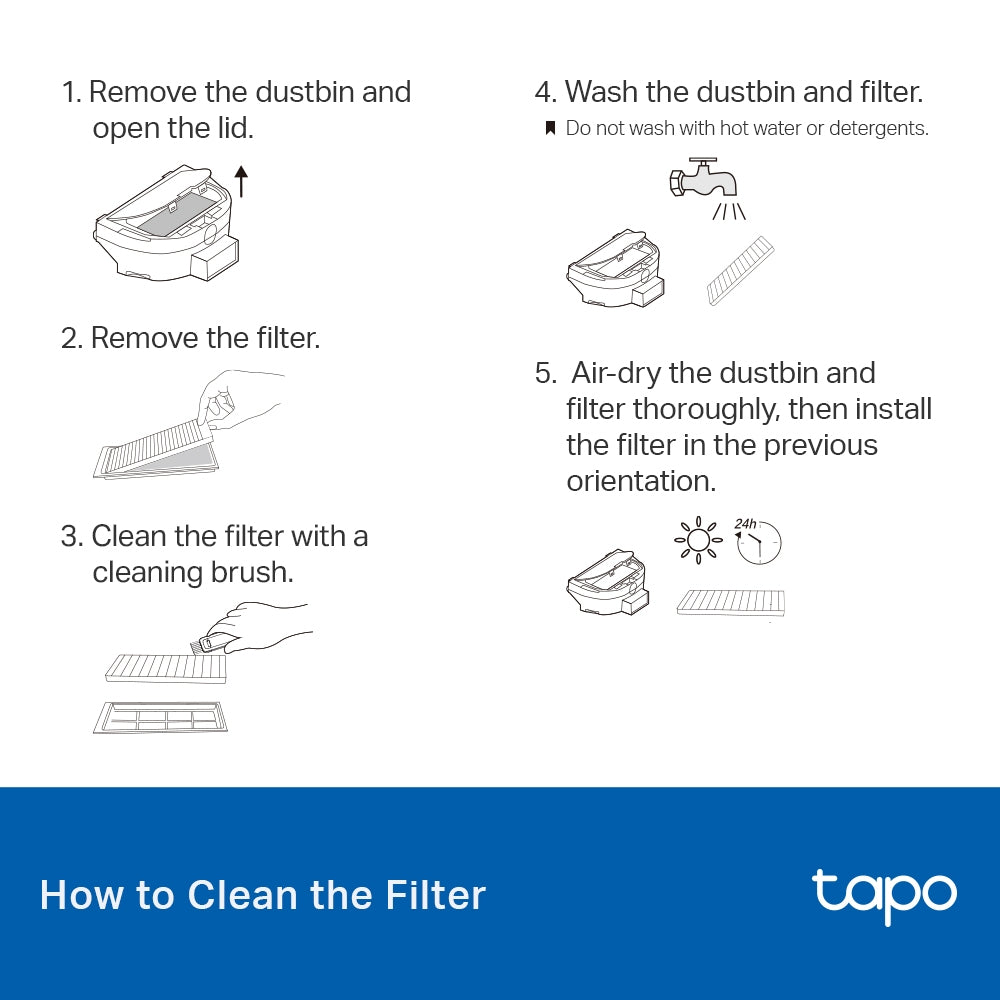 1. Remove the dustbin and open the lid.

2. Remove the filter.

3. Clean the filter with a cleaning brush.

4. Wash the dustbin and filter.
Do not wash with hot water or detergents.

5. Air-dry the dustbin and filter thoroughly, then install the filter in the previous orientation.

24h

How to Clean the Filter

tapo