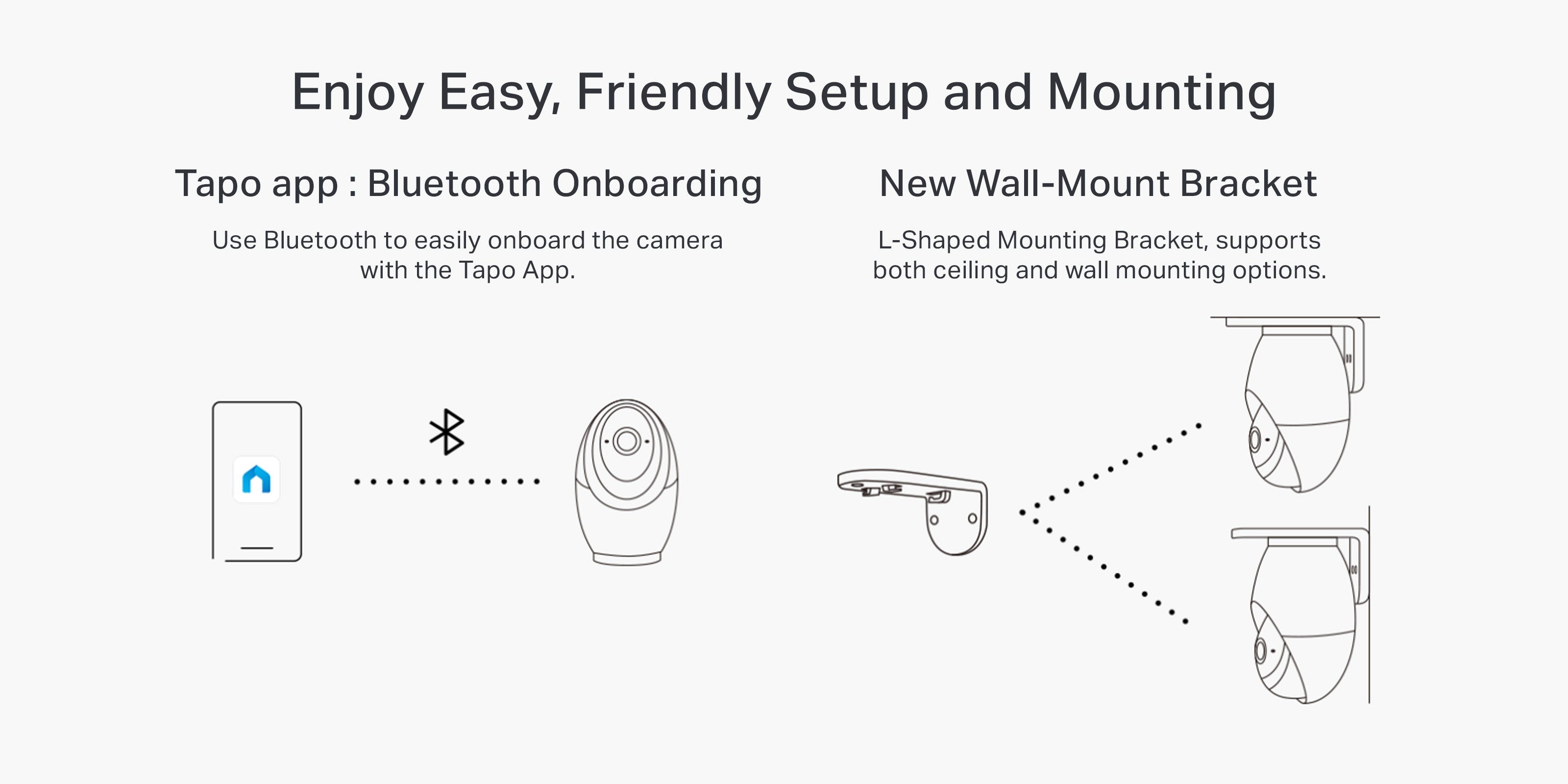 Enjoy Easy, Friendly Setup and Mounting

Tapo app : Bluetooth Onboarding

Use Bluetooth to easily onboard the camera with the Tapo App.

New Wall-Mount Bracket

L-Shaped Mounting Bracket, supports both ceiling and wall mounting options.